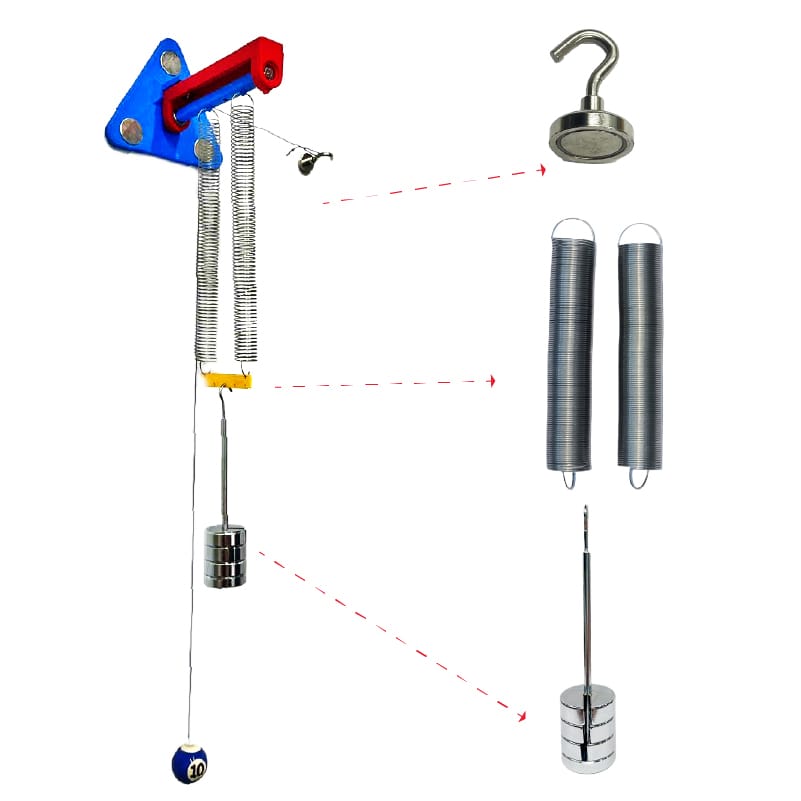 10